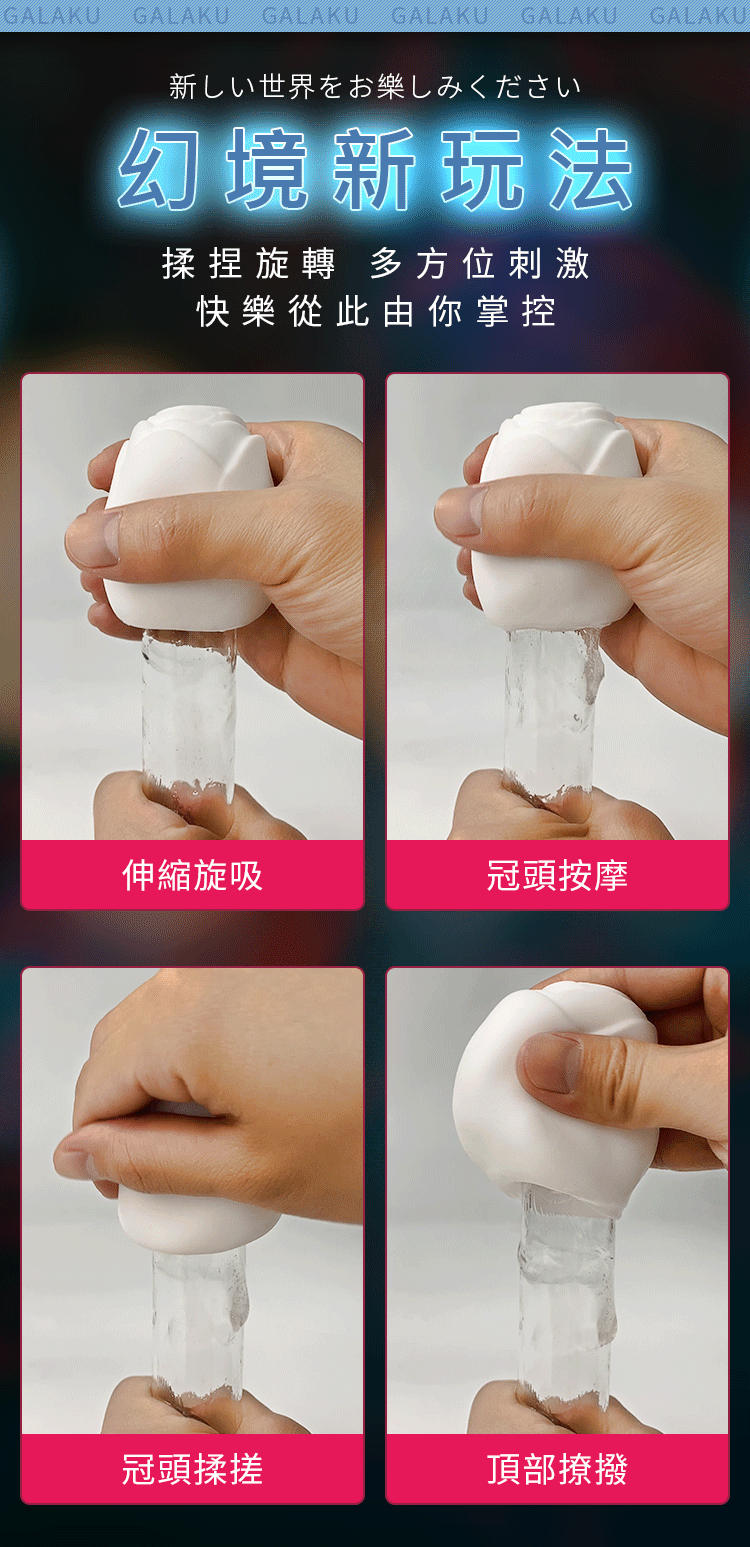 GALAKU GALAKU GALAKU GALAKU GALAKU GALAKU

新しい世界をお樂しみください

幻境新玩法

揉捏旋轉 多方位刺激
快樂從此由你掌控

伸縮旋吸

冠頭按摩

冠頭揉搓

頂部撩撥